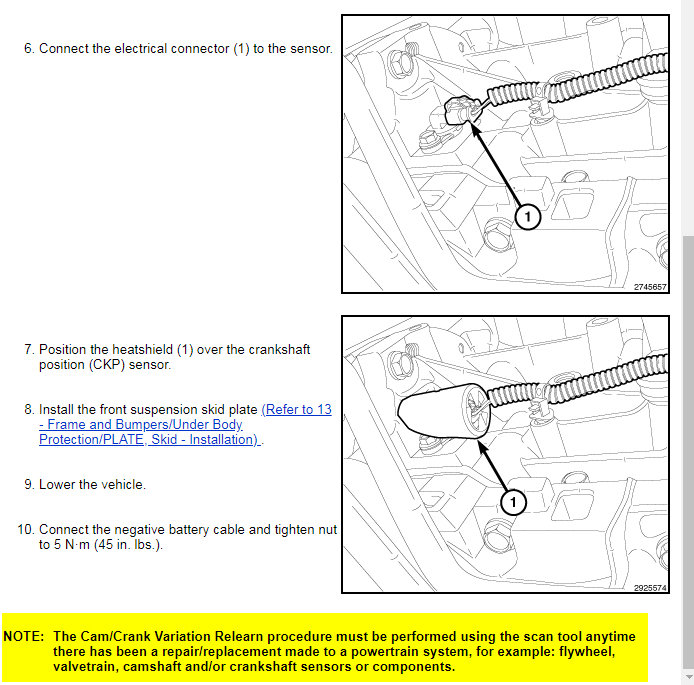 6. Connect the electrical connector (1) to the sensor.

1

2745657

7. Position the heatshield (1) over the crankshaft position (CKP) sensor.

8. Install the front suspension skid plate (Refer to 13 - Frame and Bumpers/Under Body Protection/PLATE, Skid - Installation) .

9. Lower the vehicle.

10. Connect the negative battery cable and tighten nut to 5 N·m (45 in. lbs.).

1

2925574

NOTE: The Cam/Crank Variation Relearn procedure must be performed using the scan tool anytime there has been a repair/replacement made to a powertrain system, for example: flywheel, valvetrain, camshaft and/or crankshaft sensors or components.