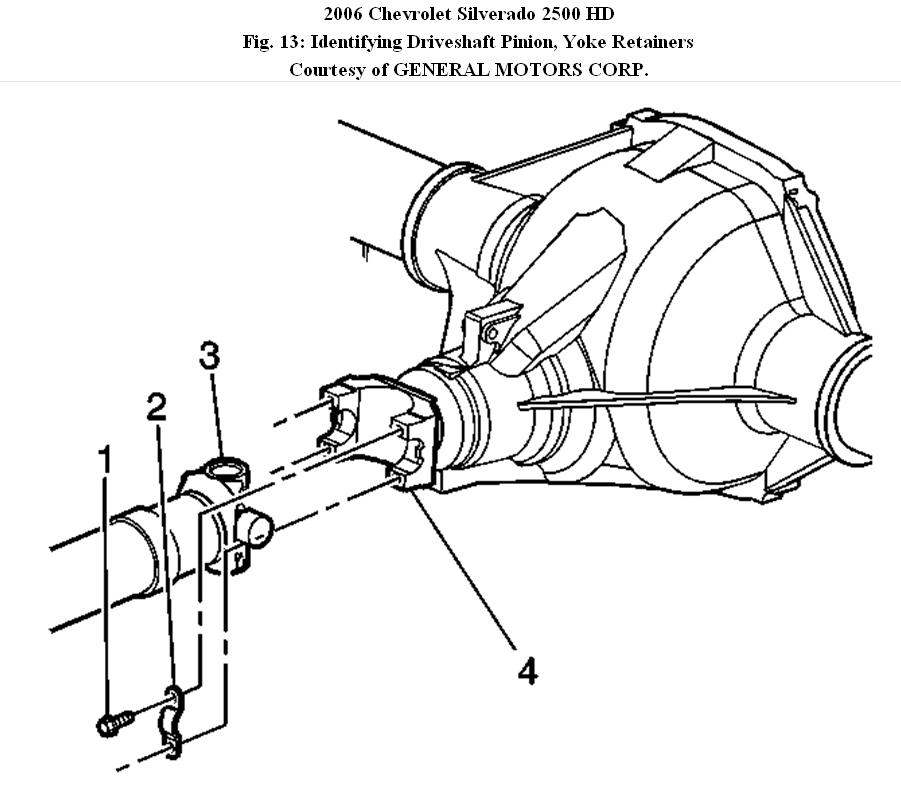 2006 Chevrolet Silverado 2500 HD
Fig. 13: Identifying Driveshaft Pinion, Yoke Retainers
Courtesy of GENERAL MOTORS CORP.

3
2
1
4