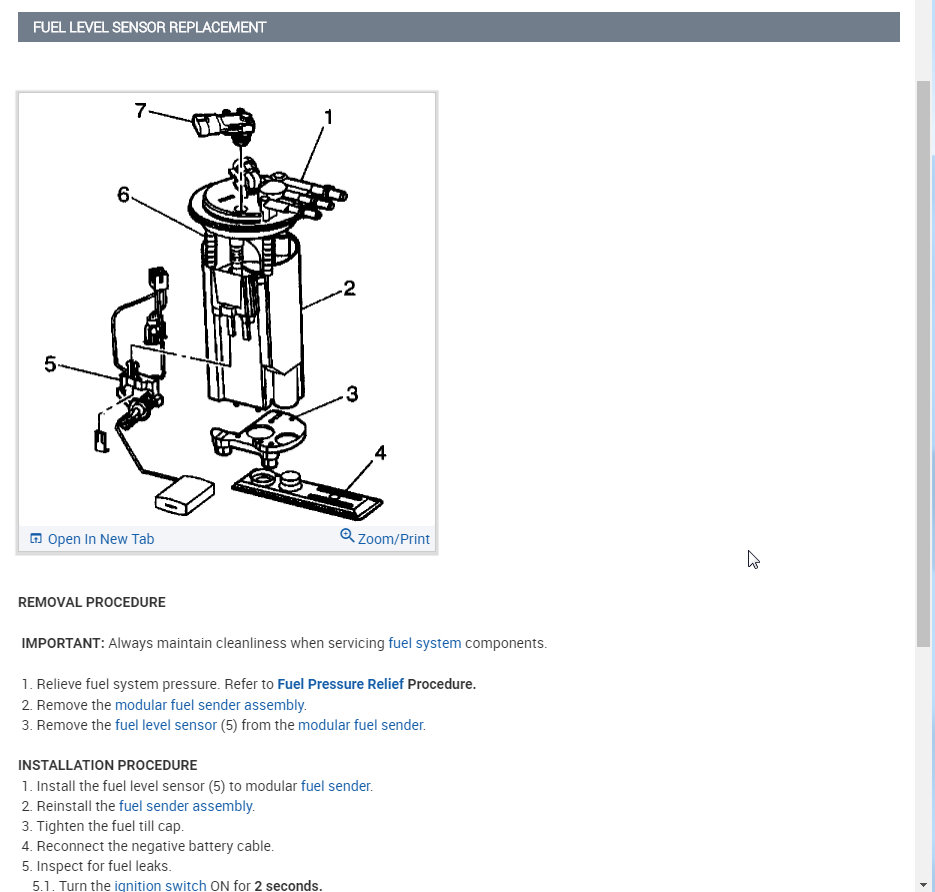 FUEL LEVEL SENSOR REPLACEMENT

7
1
6
2
5
3
4

Open In New Tab
Zoom/Print

REMOVAL PROCEDURE

IMPORTANT: Always maintain cleanliness when servicing fuel system components.

1. Relieve fuel system pressure. Refer to Fuel Pressure Relief Procedure.
2. Remove the modular fuel sender assembly.
3. Remove the fuel level sensor (5) from the modular fuel sender.

INSTALLATION PROCEDURE
1. Install the fuel level sensor (5) to modular fuel sender.
2. Reinstall the fuel sender assembly.
3. Tighten the fuel till cap.
4. Reconnect the negative battery cable.
5. Inspect for fuel leaks.
5.1. Turn the ignition switch ON for 2 seconds.