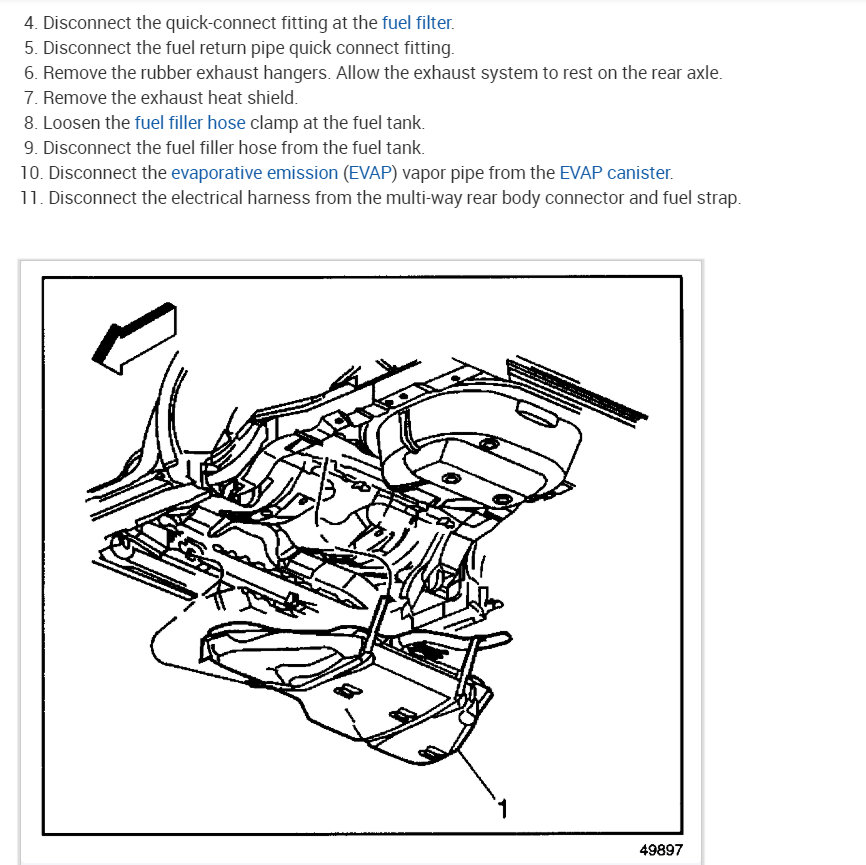 4. Disconnect the quick-connect fitting at the fuel filter.
5. Disconnect the fuel return pipe quick connect fitting.
6. Remove the rubber exhaust hangers. Allow the exhaust system to rest on the rear axle.
7. Remove the exhaust heat shield.
8. Loosen the fuel filler hose clamp at the fuel tank.
9. Disconnect the fuel filler hose from the fuel tank.
10. Disconnect the evaporative emission (EVAP) vapor pipe from the EVAP canister.
11. Disconnect the electrical harness from the multi-way rear body connector and fuel strap.

1

49897