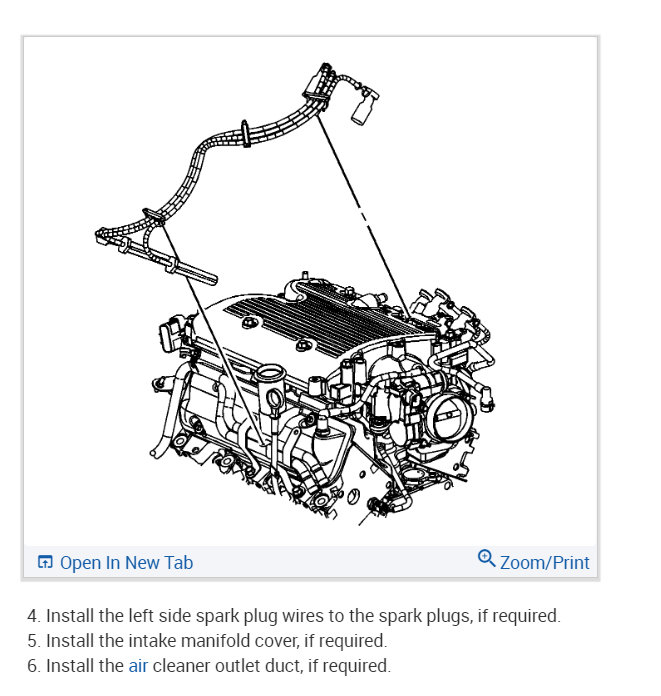 Open In New Tab

Zoom/Print

4. Install the left side spark plug wires to the spark plugs, if required.
5. Install the intake manifold cover, if required.
6. Install the air cleaner outlet duct, if required.