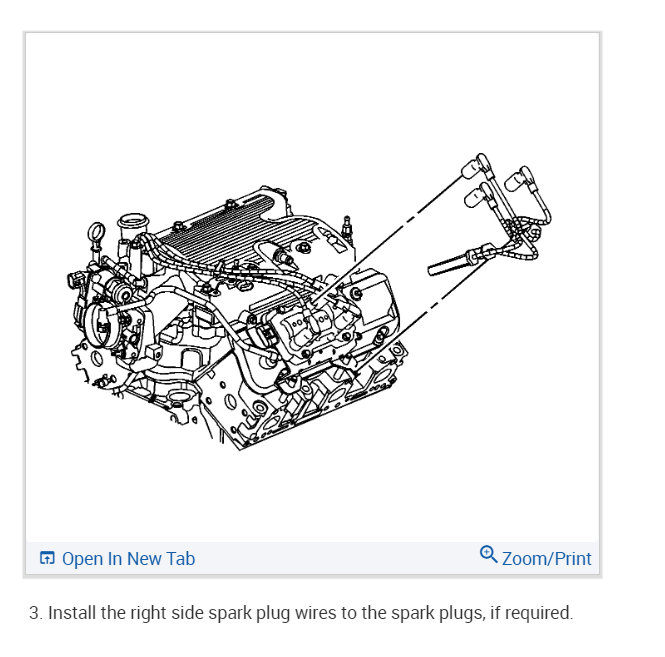 Open In New Tab

Zoom/Print

3. Install the right side spark plug wires to the spark plugs, if required.