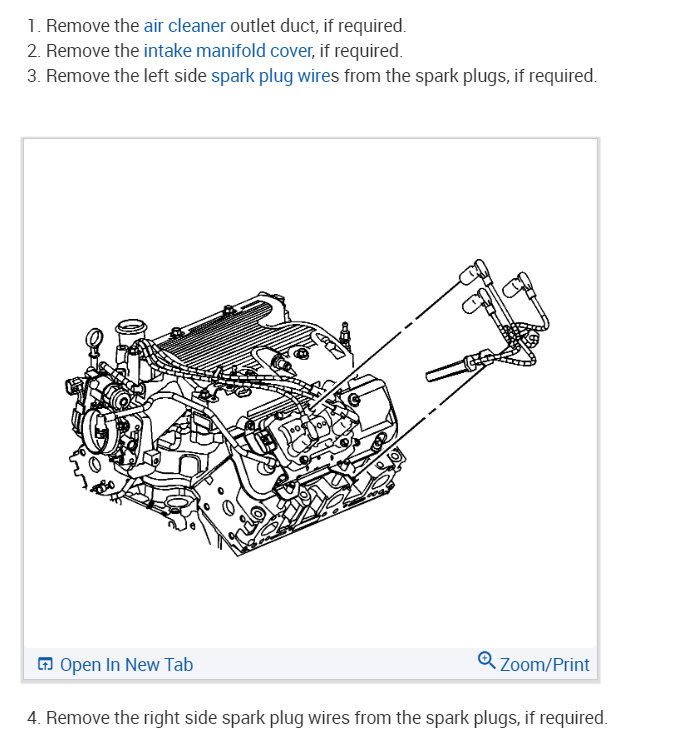 1. Remove the air cleaner outlet duct, if required.
2. Remove the intake manifold cover, if required.
3. Remove the left side spark plug wires from the spark plugs, if required.

Open In New Tab

Zoom/Print

4. Remove the right side spark plug wires from the spark plugs, if required.