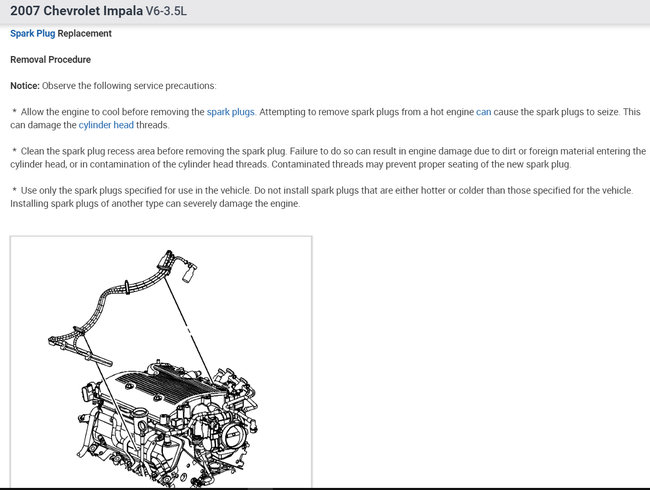 2007 Chevrolet Impala V6-3.5L

Spark Plug Replacement

Removal Procedure

Notice: Observe the following service precautions:

* Allow the engine to cool before removing the spark plugs. Attempting to remove spark plugs from a hot engine can cause the spark plugs to seize. This can damage the cylinder head threads.

* Clean the spark plug recess area before removing the spark plug. Failure to do so can result in engine damage due to dirt or foreign material entering the cylinder head, or in contamination of the cylinder head threads. Contaminated threads may prevent proper seating of the new spark plug.

* Use only the spark plugs specified for use in the vehicle. Do not install spark plugs that are either hotter or colder than those specified for the vehicle. Installing spark plugs of another type can severely damage the engine.