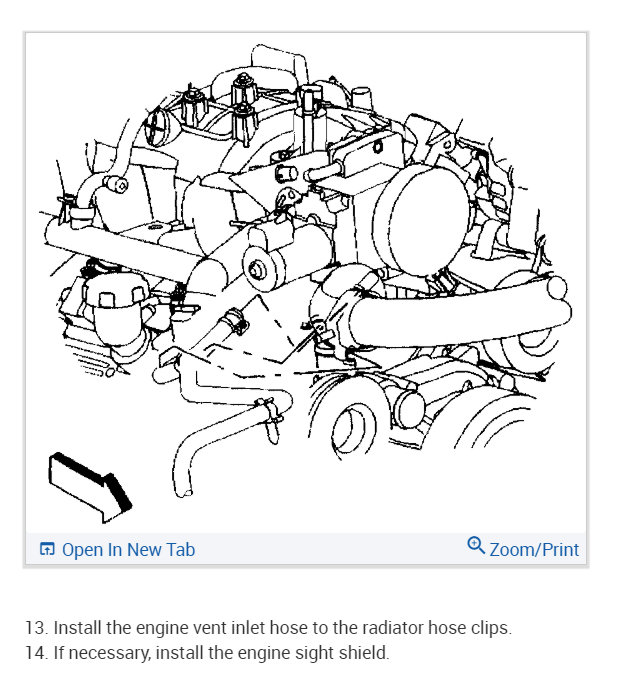 Open In New Tab
Zoom/Print

13. Install the engine vent inlet hose to the radiator hose clips.
14. If necessary, install the engine sight shield.