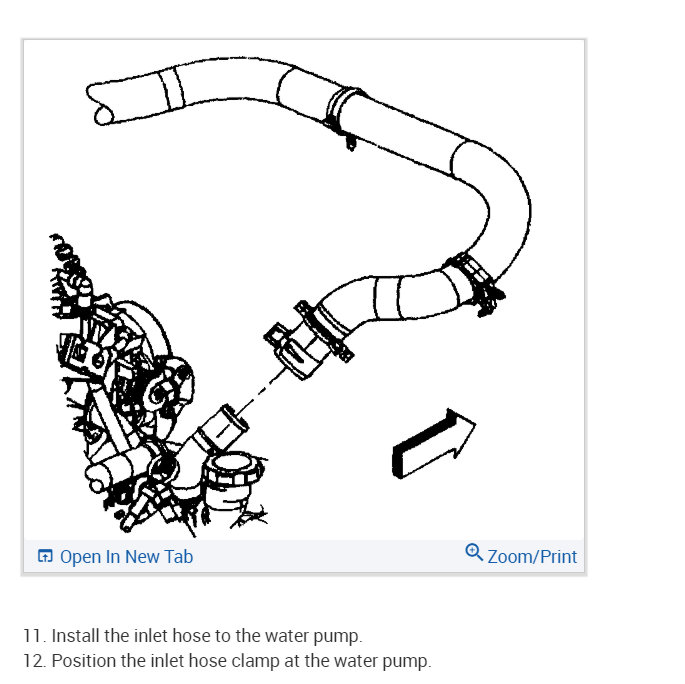 Open In New Tab

Zoom/Print

11. Install the inlet hose to the water pump.
12. Position the inlet hose clamp at the water pump.