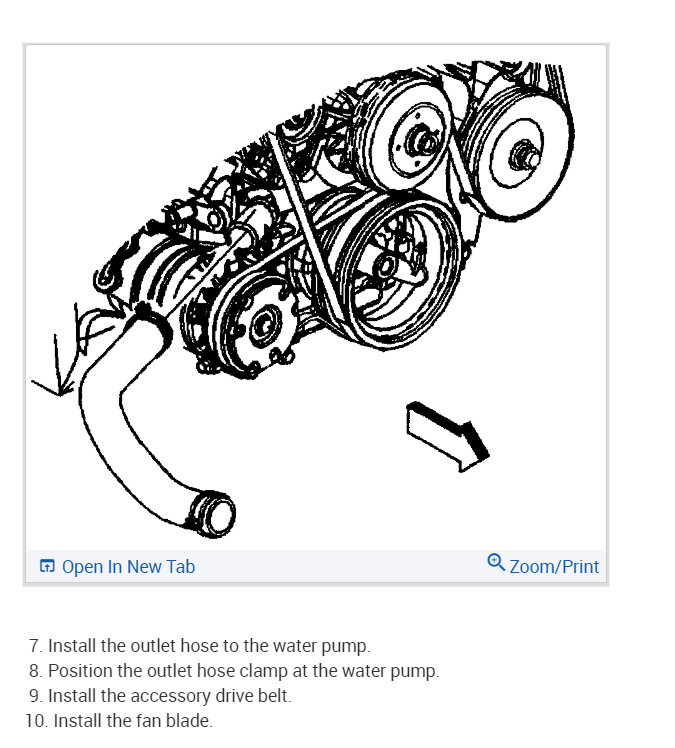 Open In New Tab

Zoom/Print

7. Install the outlet hose to the water pump.
8. Position the outlet hose clamp at the water pump.
9. Install the accessory drive belt.
10. Install the fan blade.