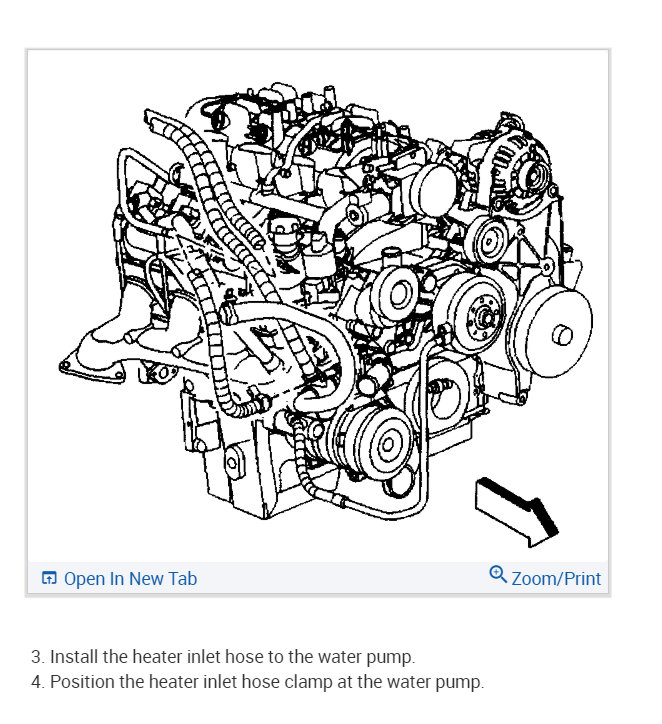 Open In New Tab

Zoom/Print

3. Install the heater inlet hose to the water pump.
4. Position the heater inlet hose clamp at the water pump.