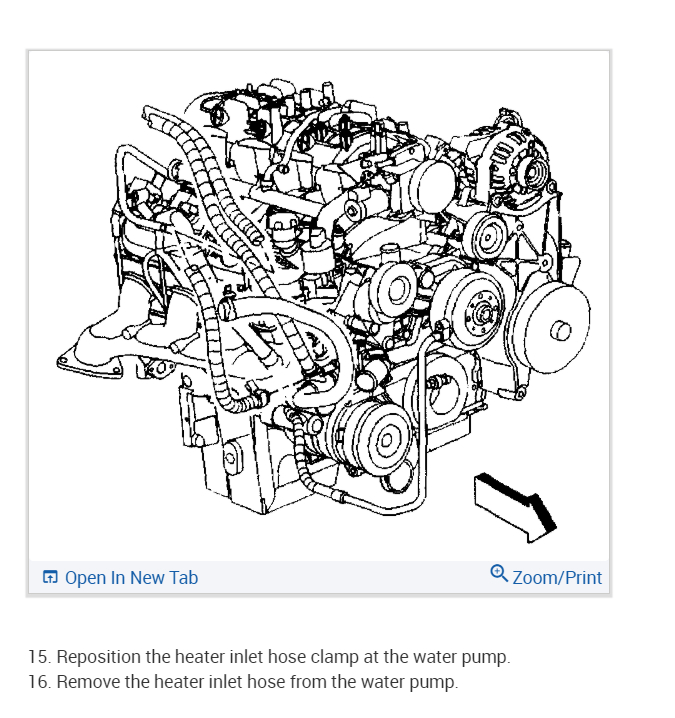 Open In New Tab

Zoom/Print

15. Reposition the heater inlet hose clamp at the water pump.
16. Remove the heater inlet hose from the water pump.