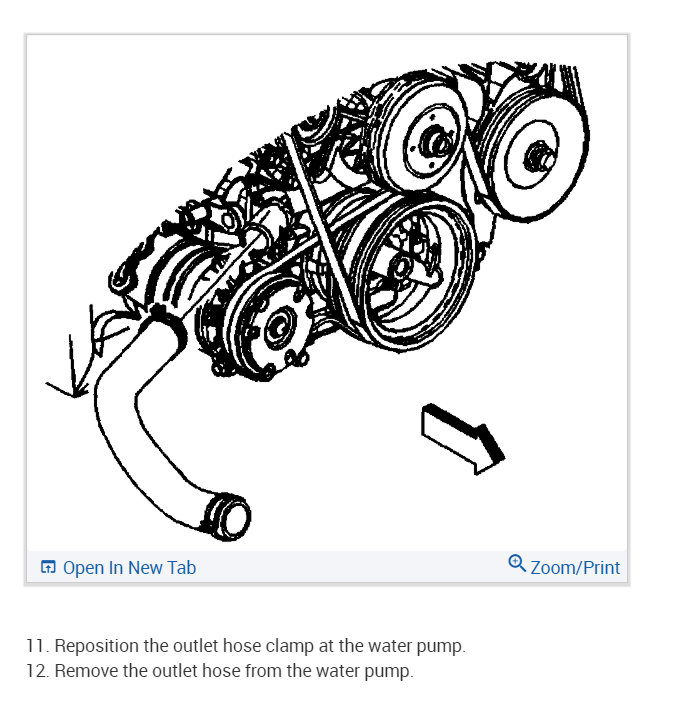 Open In New Tab
Zoom/Print

11. Reposition the outlet hose clamp at the water pump.
12. Remove the outlet hose from the water pump.