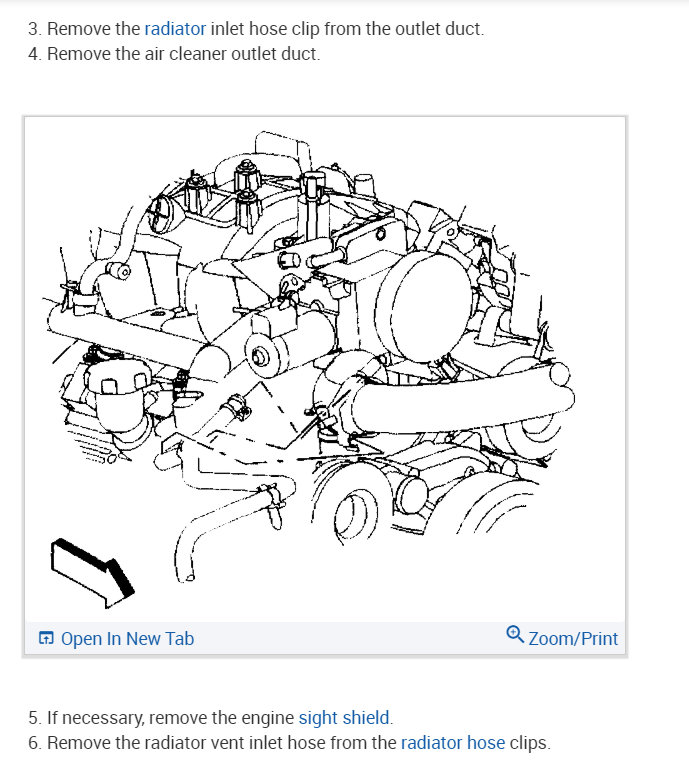 3. Remove the radiator inlet hose clip from the outlet duct.
4. Remove the air cleaner outlet duct.

Open In New Tab

Zoom/Print

5. If necessary, remove the engine sight shield.
6. Remove the radiator vent inlet hose from the radiator hose clips.