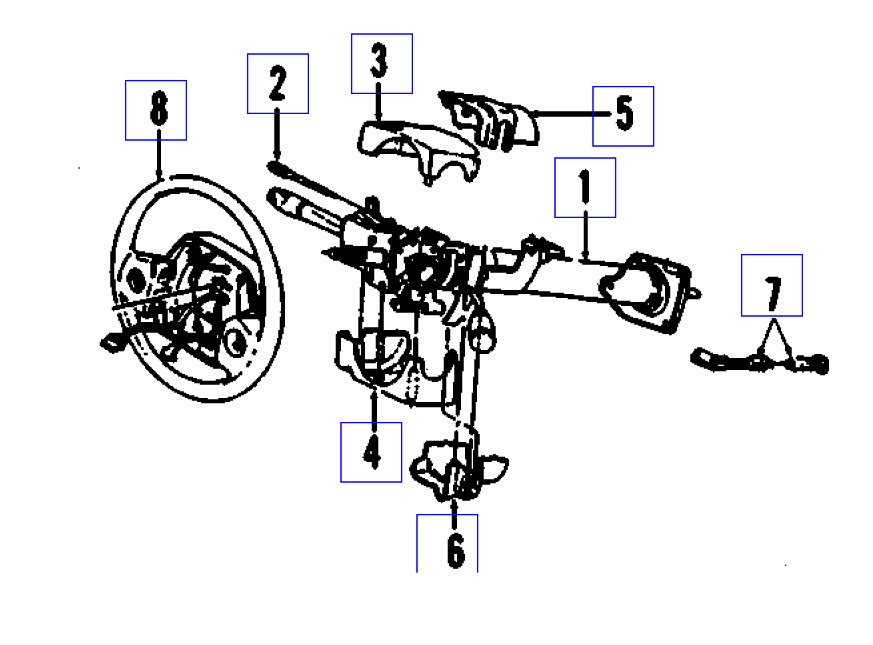 8
2
3
5
1
7
4
6