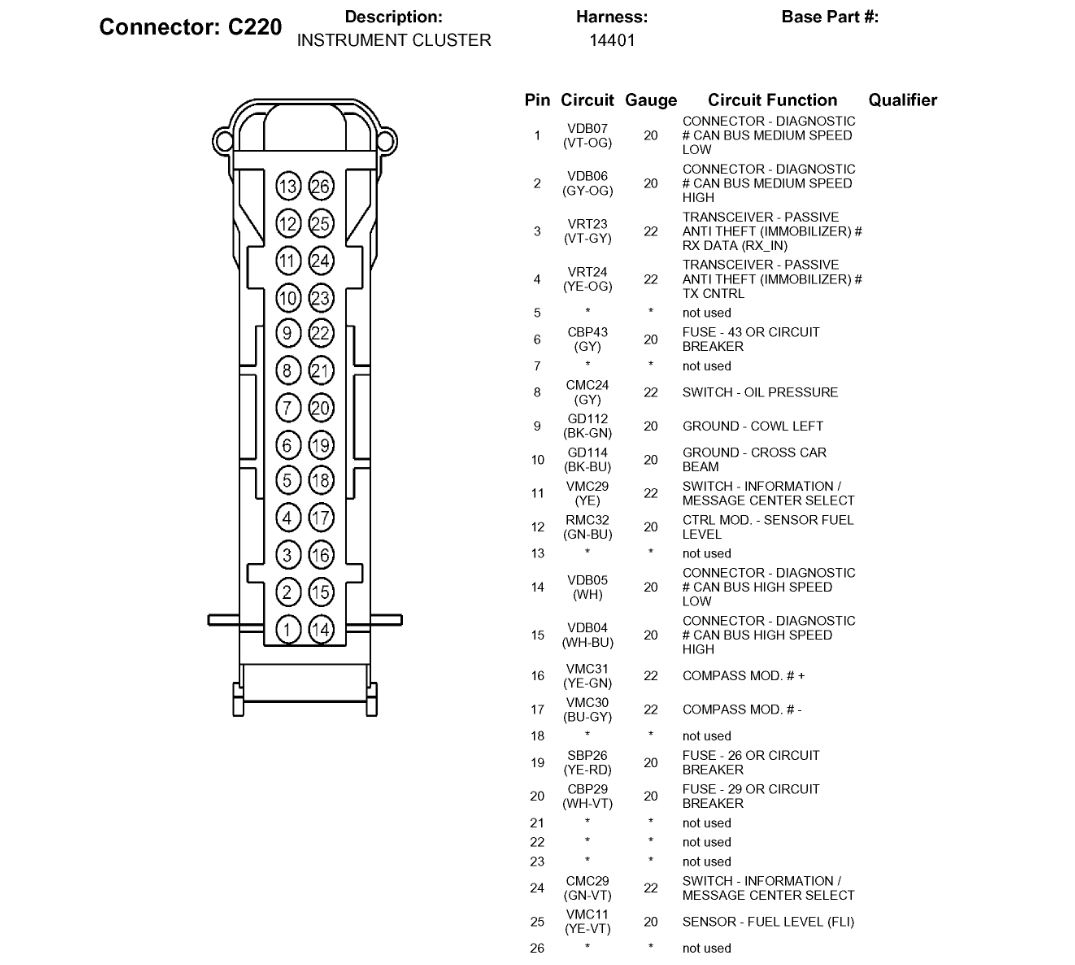 Connector: C220

Description:
INSTRUMENT CLUSTER

Harness:
14401

Base Part #:

13 26
12 25
11 24
10 23
9 22
8 21
7 20
6 19
5 18
4 17
3 16
2 15
1 14

| Pin | Circuit | Gauge | Circuit Function | Qualifier |
|---|---|---|---|---|
| 1 | VDB07 (VT-OG) | 20 | CONNECTOR - DIAGNOSTIC # CAN BUS MEDIUM SPEED LOW | |
| 2 | VDB06 (GY-OG) | 20 | CONNECTOR - DIAGNOSTIC # CAN BUS MEDIUM SPEED HIGH | |
| 3 | VRT23 (VT-GY) | 22 | TRANSCEIVER - PASSIVE ANTI THEFT (IMMOBILIZER) # RX DATA (RX_IN) | |
| 4 | VRT24 (YE-OG) | 22 | TRANSCEIVER - PASSIVE ANTI THEFT (IMMOBILIZER) # TX CNTRL | |
| 5 | * | * | not used | |
| 6 | CBP43 (GY) | 20 | FUSE - 43 OR CIRCUIT BREAKER | |
| 7 | * | * | not used | |
| 8 | CMC24 (GY) | 22 | SWITCH - OIL PRESSURE | |
| 9 | GD112 (BK-GN) | 20 | GROUND - COWL LEFT | |
| 10 | GD114 (BK-BU) | 20 | GROUND - CROSS CAR BEAM | |
| 11 | VMC29 (YE) | 22 | SWITCH - INFORMATION / MESSAGE CENTER SELECT | |
| 12 | RMC32 (GN-BU) | 20 | CTRL MOD. - SENSOR FUEL LEVEL | |
| 13 | * | * | not used | |
| 14 | VDB05 (WH) | 20 | CONNECTOR - DIAGNOSTIC # CAN BUS HIGH SPEED LOW | |
| 15 | VDB04 (WH-BU) | 20 | CONNECTOR - DIAGNOSTIC # CAN BUS HIGH SPEED HIGH | |
| 16 | VMC31 (YE-GN) | 22 | COMPASS MOD. # + | |
| 17 | VMC30 (BU-GY) | 22 | COMPASS MOD. # - | |
| 18 | * | * | not used | |
| 19 | SBP26 (YE-RD) | 20 | FUSE - 26 OR CIRCUIT BREAKER | |
| 20 | CBP29 (WH-VT) | 20 | FUSE - 29 OR CIRCUIT BREAKER | |
| 21 | * | * | not used | |
| 22 | * | * | not used | |
| 23 | * | * | not used | |
| 24 | CMC29 (GN-VT) | 22 | SWITCH - INFORMATION / MESSAGE CENTER SELECT | |
| 25 | VMC11 (YE-VT) | 20 | SENSOR - FUEL LEVEL (FLI) | |
| 26 | * | * | not used | |