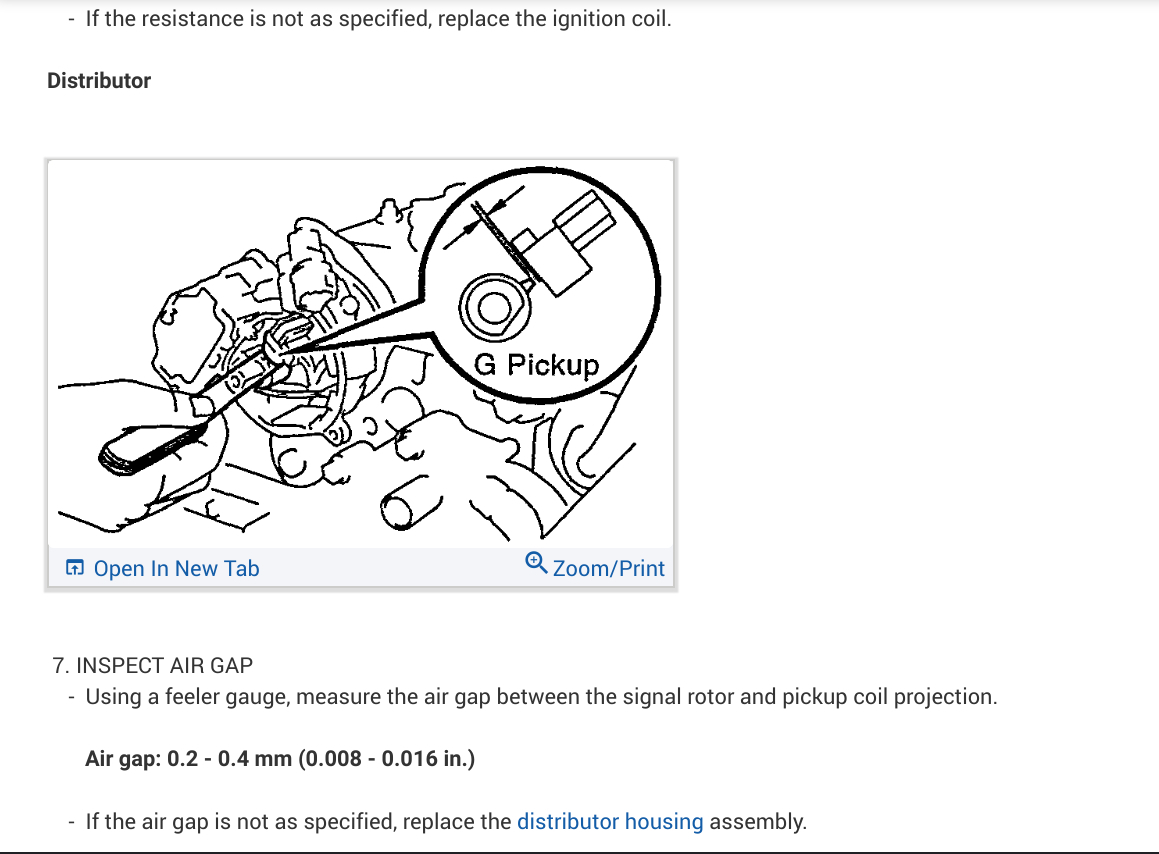 - If the resistance is not as specified, replace the ignition coil.

Distributor

G Pickup

Open In New Tab

Zoom/Print

7. INSPECT AIR GAP
- Using a feeler gauge, measure the air gap between the signal rotor and pickup coil projection.

Air gap: 0.2 - 0.4 mm (0.008 - 0.016 in.)

- If the air gap is not as specified, replace the distributor housing assembly.