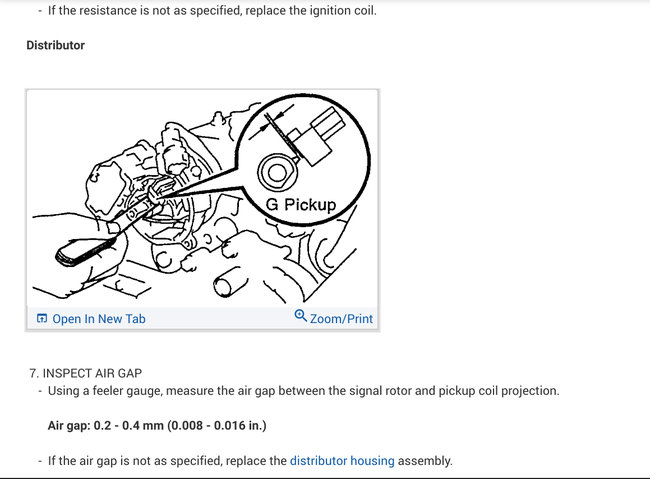 - If the resistance is not as specified, replace the ignition coil.

Distributor

G Pickup

Open In New Tab

Zoom/Print

7. INSPECT AIR GAP

- Using a feeler gauge, measure the air gap between the signal rotor and pickup coil projection.

Air gap: 0.2 - 0.4 mm (0.008 - 0.016 in.)

- If the air gap is not as specified, replace the distributor housing assembly.