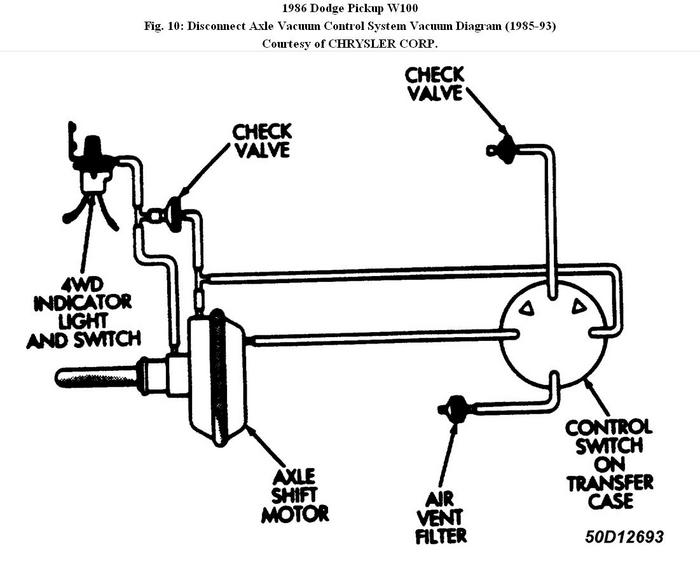 1986 Dodge Pickup W100
Fig. 10: Disconnect Axle Vacuum Control System Vacuum Diagram (1985-93)
Courtesy of CHRYSLER CORP.

CHECK VALVE

CHECK VALVE

4WD INDICATOR LIGHT AND SWITCH

AXLE SHIFT MOTOR

AIR VENT FILTER

CONTROL SWITCH ON TRANSFER CASE

50D12693