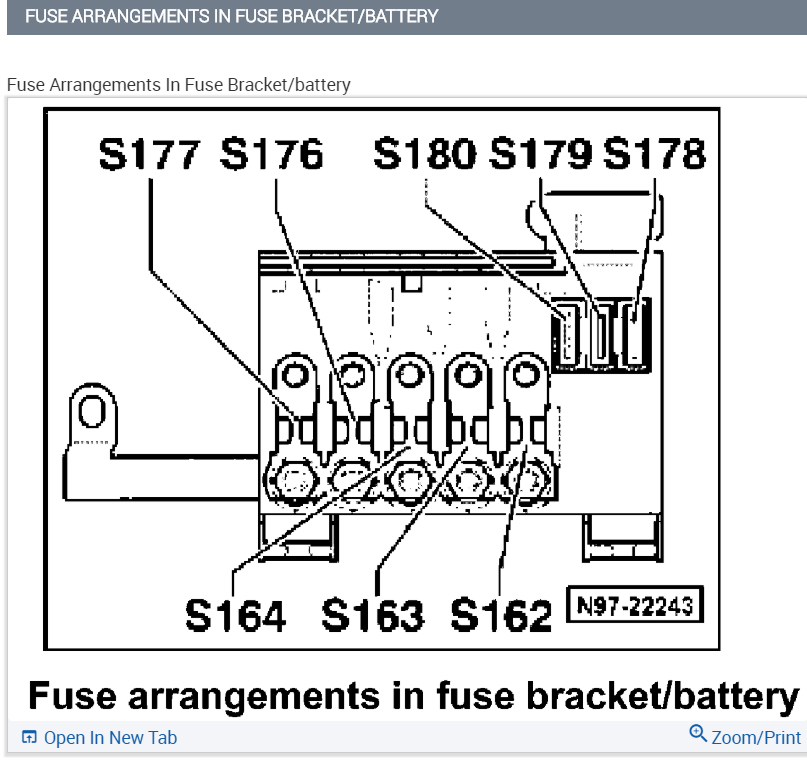 FUSE ARRANGEMENTS IN FUSE BRACKET/BATTERY

Fuse Arrangements In Fuse Bracket/battery

S177 S176 S180 S179 S178

S164 S163 S162

N97-22243

Fuse arrangements in fuse bracket/battery

Open In New Tab

Zoom/Print