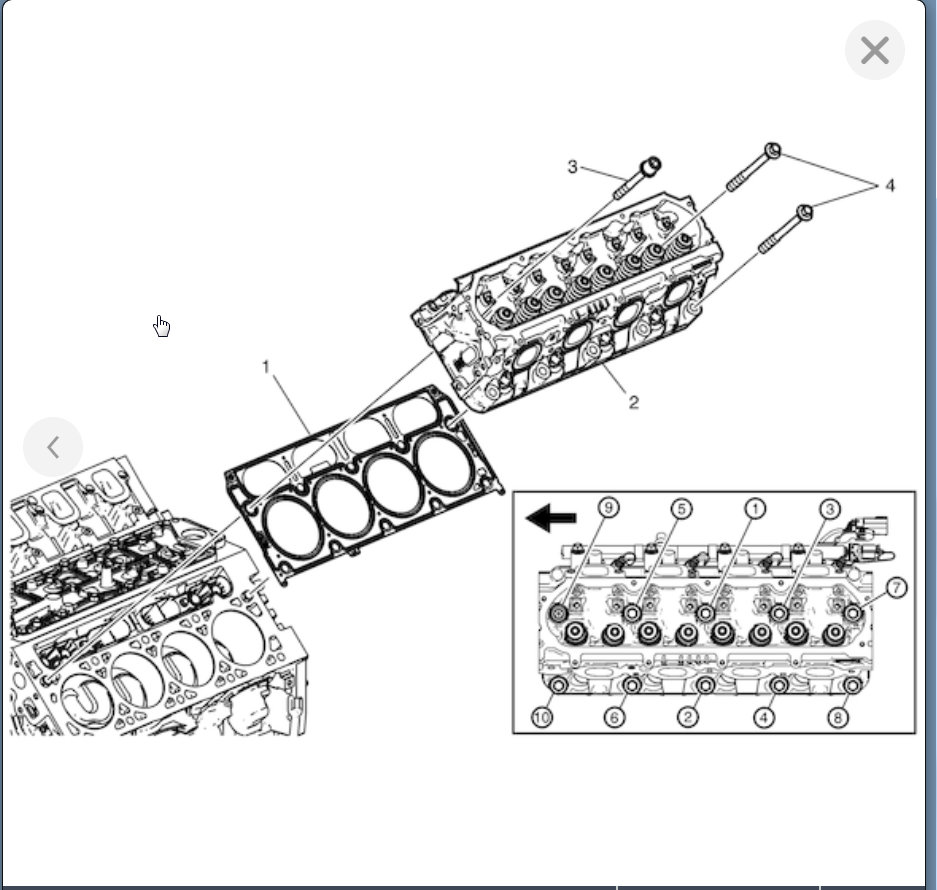 3
4
1
2
9
5
1
3
7
10
6
2
4
8