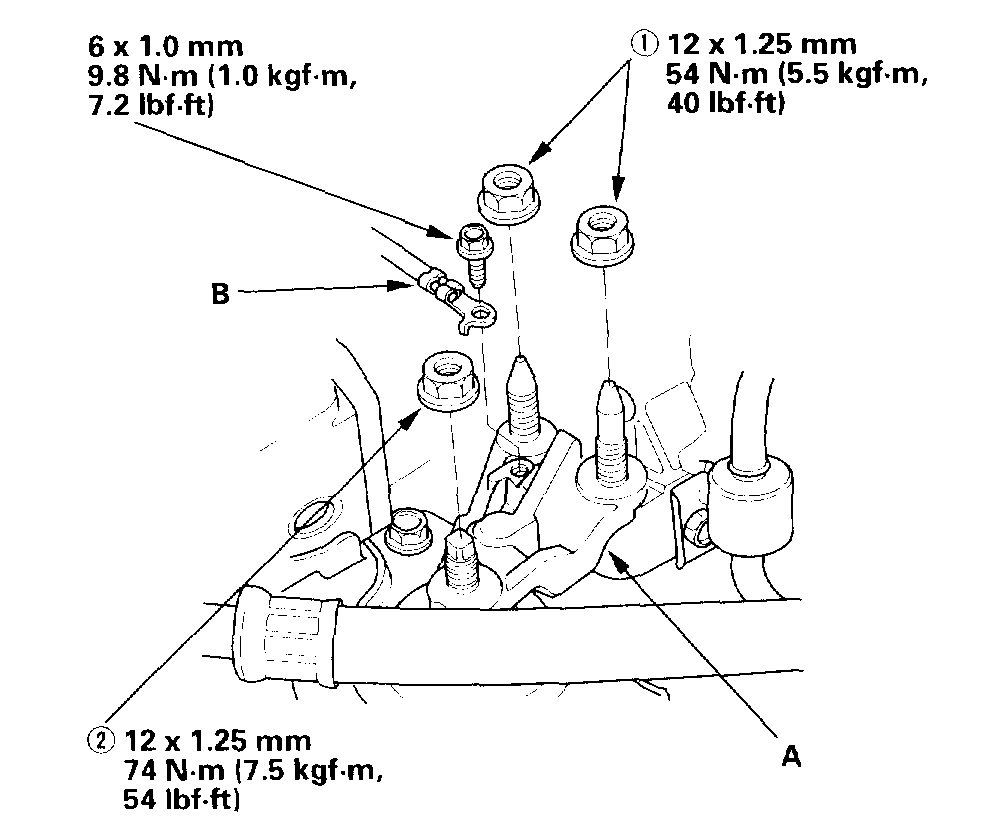 6 x 1.0 mm
9.8 N·m (1.0 kgf·m, 7.2 lbf·ft)

① 12 x 1.25 mm
54 N·m (5.5 kgf·m, 40 lbf·ft)

B

② 12 x 1.25 mm
74 N·m (7.5 kgf·m, 54 lbf·ft)

A