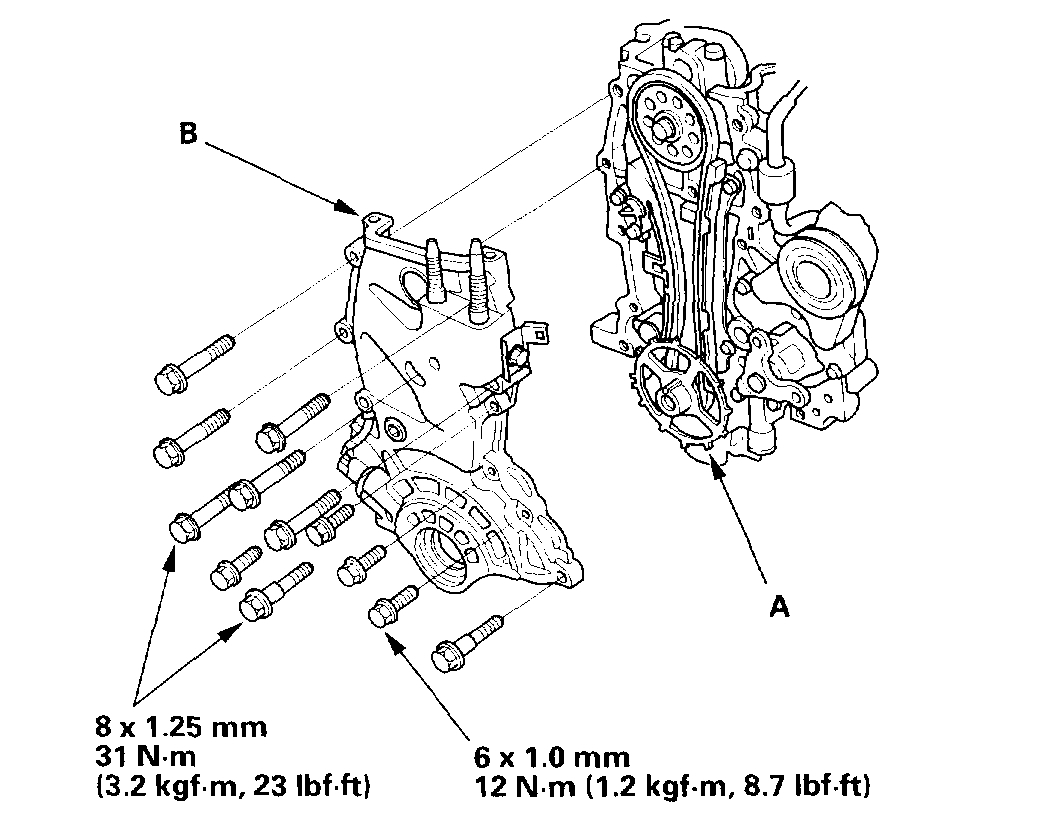 B

A

8 x 1.25 mm
31 N·m
(3.2 kgf·m, 23 lbf·ft)

6 x 1.0 mm
12 N·m (1.2 kgf·m, 8.7 lbf·ft)