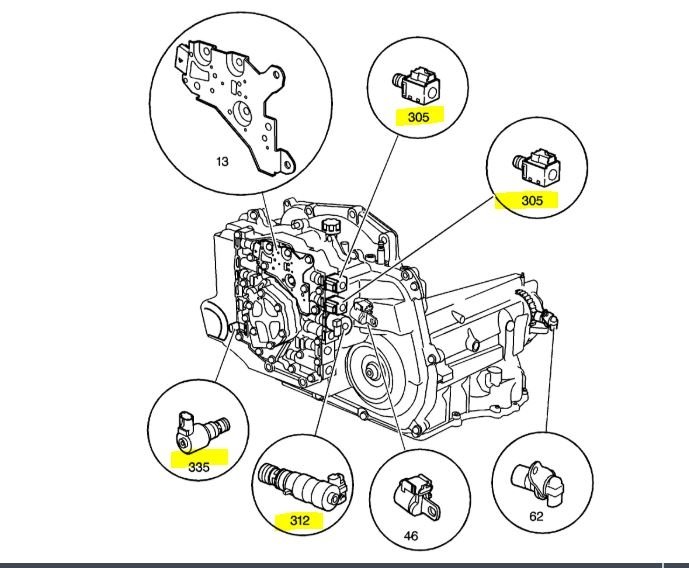 13

305

305

335

312

46

62