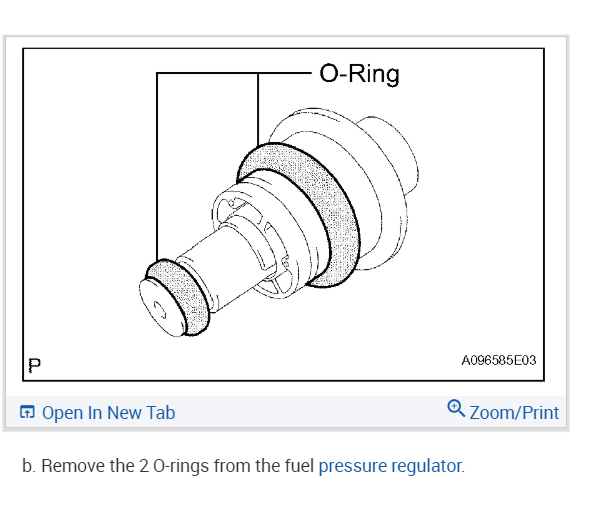 O-Ring

P

A096585E03

Open In New Tab

Zoom/Print

b. Remove the 2 O-rings from the fuel pressure regulator.