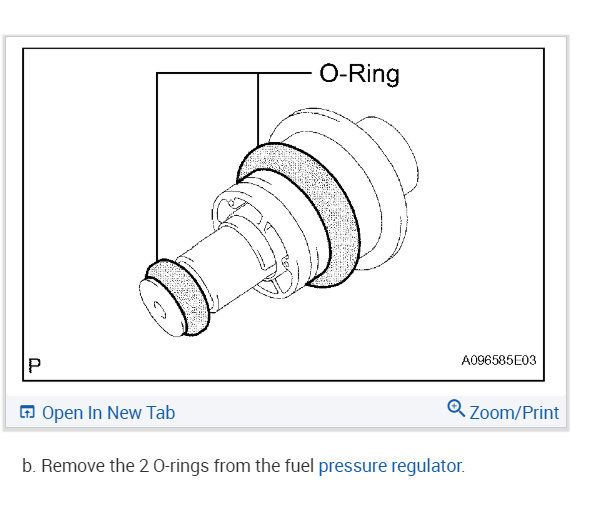 O-Ring

P

A096585E03

Open In New Tab

Zoom/Print

b. Remove the 2 O-rings from the fuel pressure regulator.