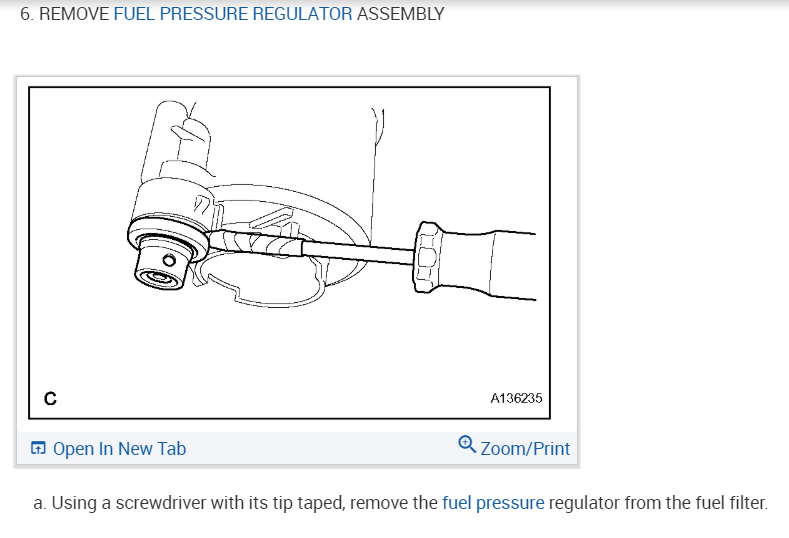 6. REMOVE FUEL PRESSURE REGULATOR ASSEMBLY

C

A136235

Open In New Tab

Zoom/Print

a. Using a screwdriver with its tip taped, remove the fuel pressure regulator from the fuel filter.