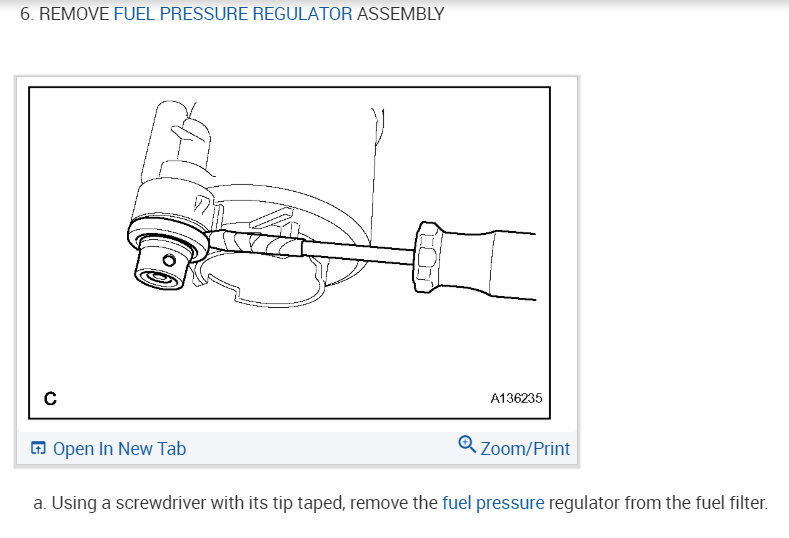 6. REMOVE FUEL PRESSURE REGULATOR ASSEMBLY

C

A136235

Open In New Tab

Zoom/Print

a. Using a screwdriver with its tip taped, remove the fuel pressure regulator from the fuel filter.