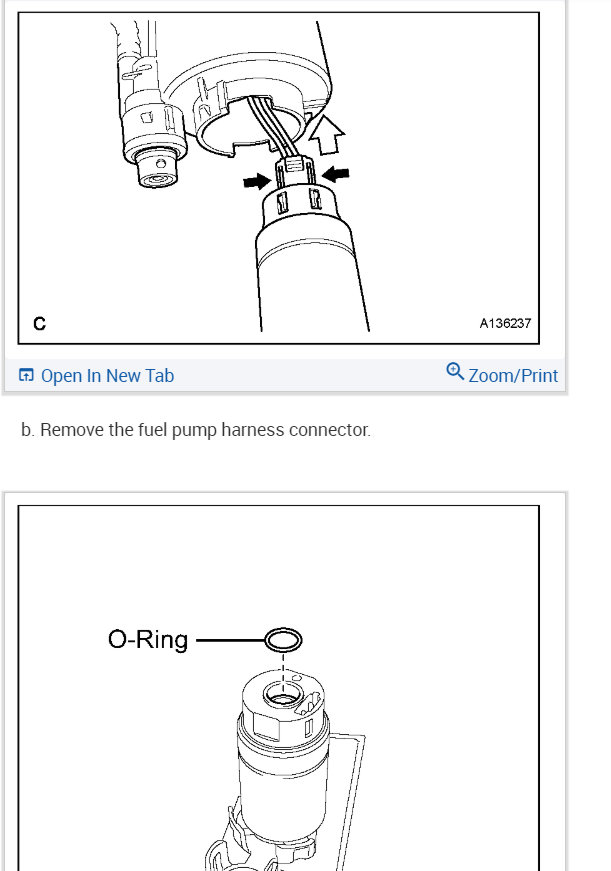 C

A136237

Open In New Tab

Zoom/Print

b. Remove the fuel pump harness connector.

O-Ring