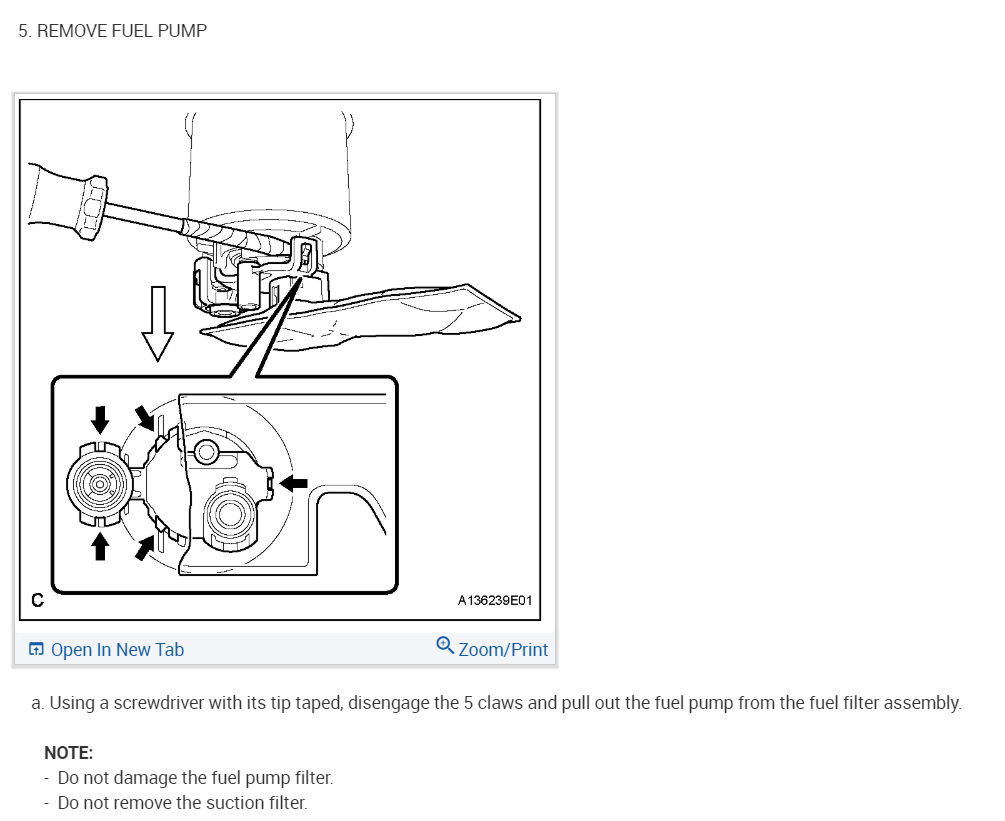 5. REMOVE FUEL PUMP

C

A136239E01

Open In New Tab

Zoom/Print

a. Using a screwdriver with its tip taped, disengage the 5 claws and pull out the fuel pump from the fuel filter assembly.

NOTE:
- Do not damage the fuel pump filter.
- Do not remove the suction filter.