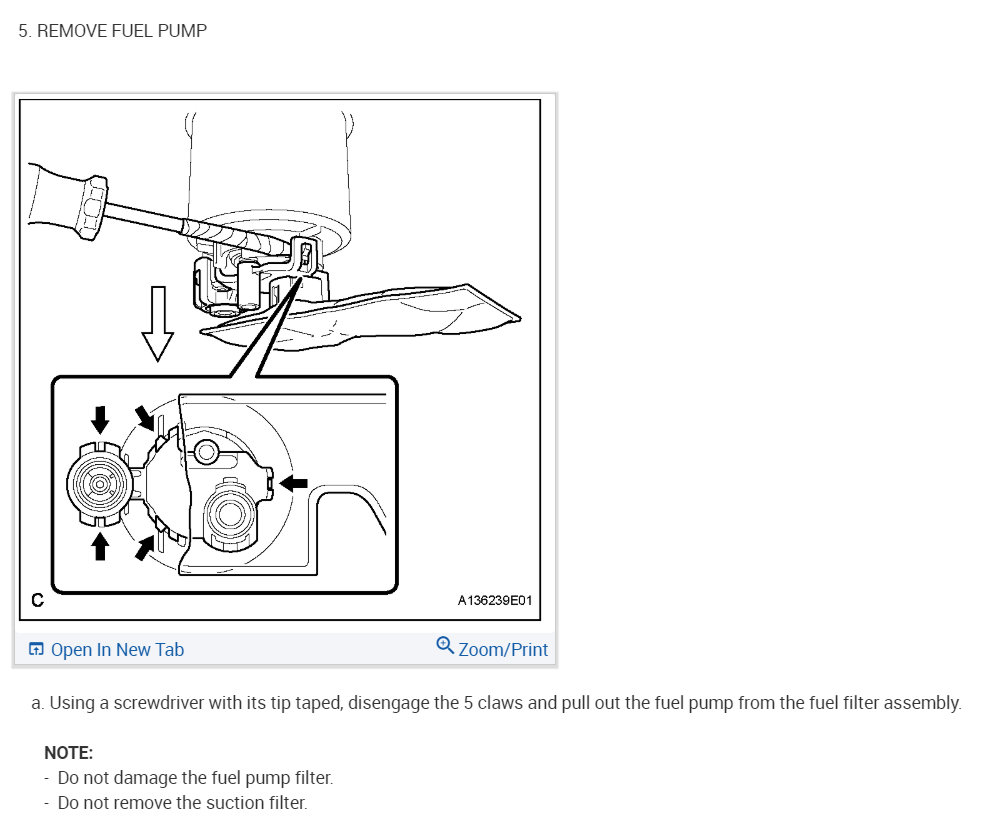 5. REMOVE FUEL PUMP

C

A136239E01

Open In New Tab

Zoom/Print

a. Using a screwdriver with its tip taped, disengage the 5 claws and pull out the fuel pump from the fuel filter assembly.

NOTE:
- Do not damage the fuel pump filter.
- Do not remove the suction filter.