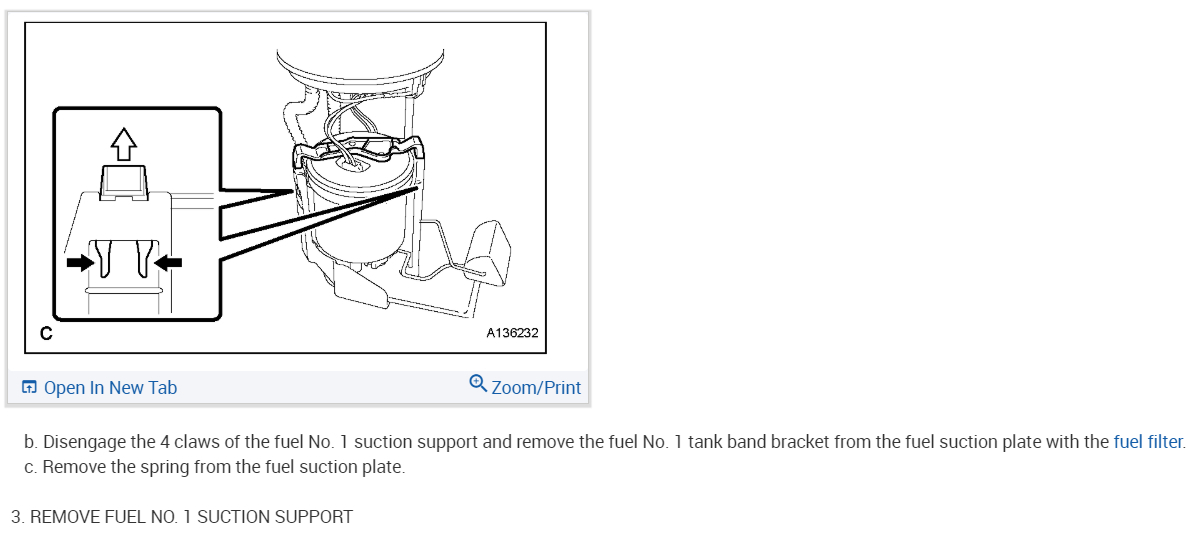 C

A136232

Open In New Tab

Zoom/Print

b. Disengage the 4 claws of the fuel No. 1 suction support and remove the fuel No. 1 tank band bracket from the fuel suction plate with the fuel filter.
c. Remove the spring from the fuel suction plate.

3. REMOVE FUEL NO. 1 SUCTION SUPPORT