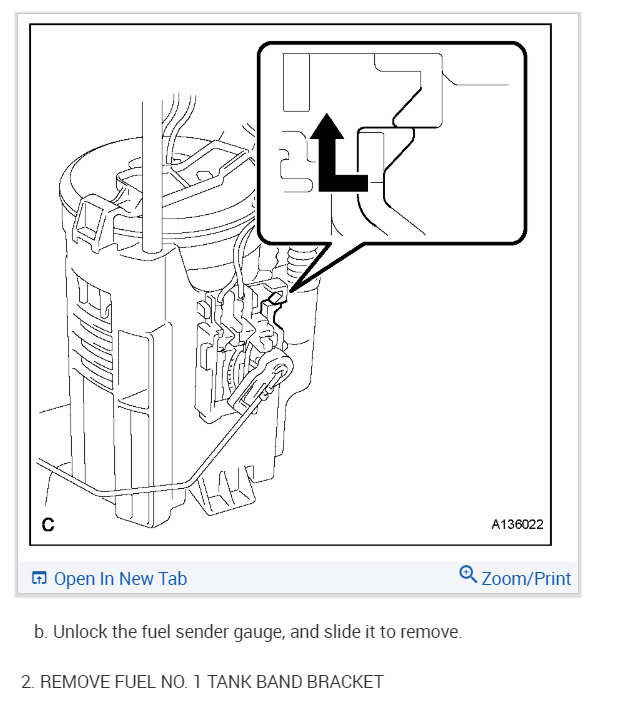 C

A136022

Open In New Tab

Zoom/Print

b. Unlock the fuel sender gauge, and slide it to remove.

2. REMOVE FUEL NO. 1 TANK BAND BRACKET