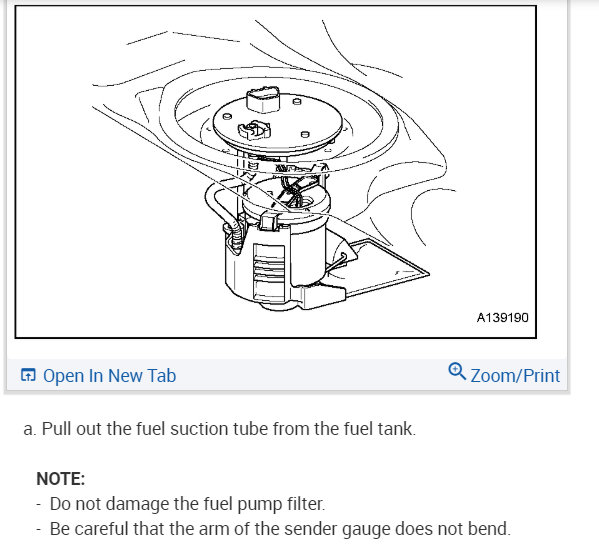 A139190

Open In New Tab

Zoom/Print

a. Pull out the fuel suction tube from the fuel tank.

NOTE:
- Do not damage the fuel pump filter.
- Be careful that the arm of the sender gauge does not bend.