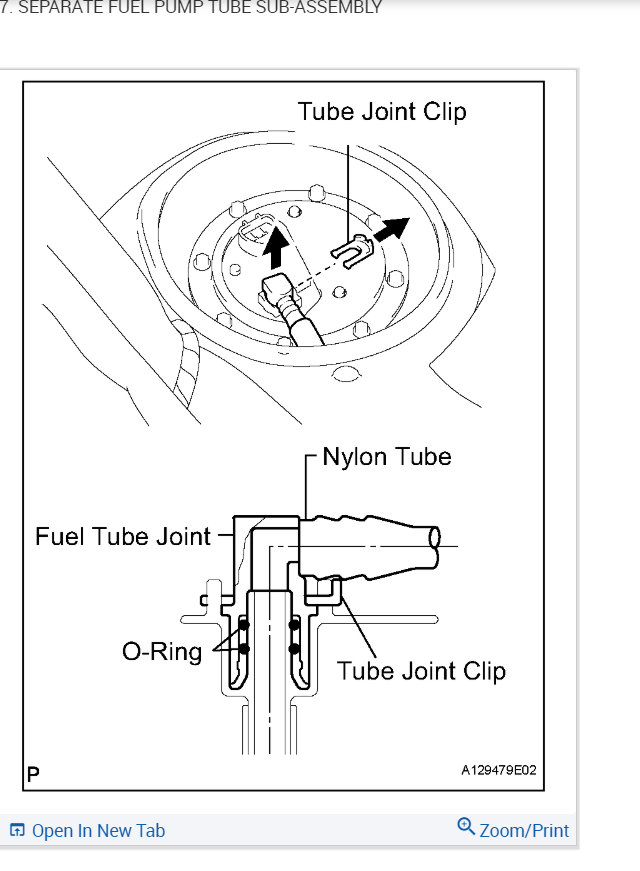 7. SEPARATE FUEL PUMP TUBE SUB-ASSEMBLY

Tube Joint Clip

Nylon Tube

Fuel Tube Joint

O-Ring

Tube Joint Clip

P

A129479E02

Open In New Tab

Zoom/Print