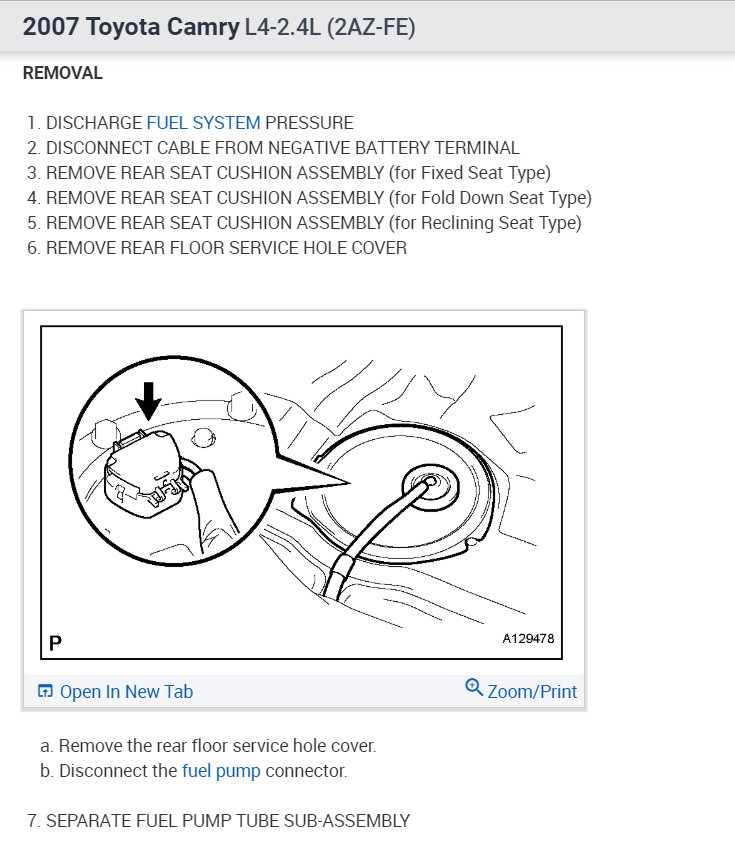 2007 Toyota Camry L4-2.4L (2AZ-FE)

REMOVAL

1. DISCHARGE FUEL SYSTEM PRESSURE
2. DISCONNECT CABLE FROM NEGATIVE BATTERY TERMINAL
3. REMOVE REAR SEAT CUSHION ASSEMBLY (for Fixed Seat Type)
4. REMOVE REAR SEAT CUSHION ASSEMBLY (for Fold Down Seat Type)
5. REMOVE REAR SEAT CUSHION ASSEMBLY (for Reclining Seat Type)
6. REMOVE REAR FLOOR SERVICE HOLE COVER

P

A129478

Open In New Tab

Zoom/Print

a. Remove the rear floor service hole cover.
b. Disconnect the fuel pump connector.

7. SEPARATE FUEL PUMP TUBE SUB-ASSEMBLY