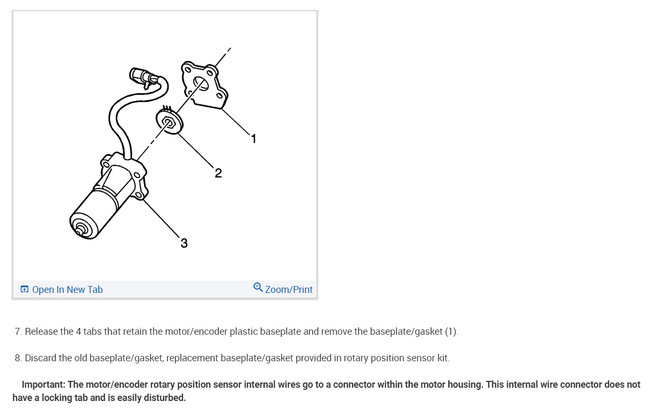 1

2

3

Open In New Tab

Zoom/Print

7. Release the 4 tabs that retain the motor/encoder plastic baseplate and remove the baseplate/gasket (1).

8. Discard the old baseplate/gasket, replacement baseplate/gasket provided in rotary position sensor kit.

Important: The motor/encoder rotary position sensor internal wires go to a connector within the motor housing. This internal wire connector does not have a locking tab and is easily disturbed.