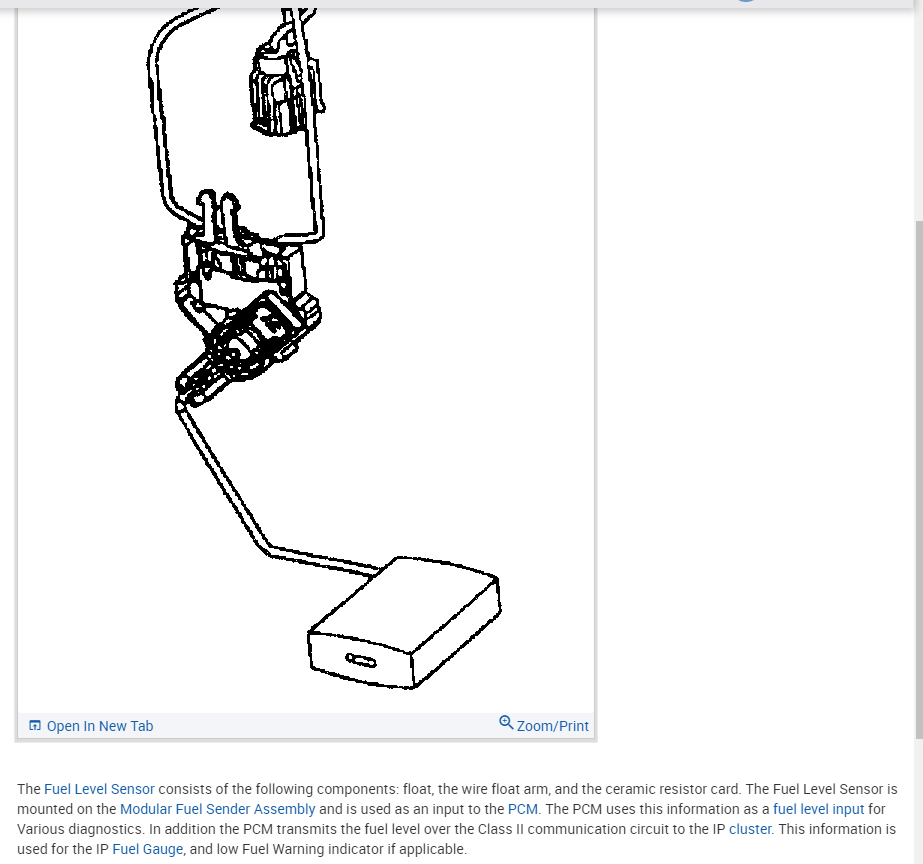 Open In New Tab

Zoom/Print

The Fuel Level Sensor consists of the following components: float, the wire float arm, and the ceramic resistor card. The Fuel Level Sensor is mounted on the Modular Fuel Sender Assembly and is used as an input to the PCM. The PCM uses this information as a fuel level input for Various diagnostics. In addition the PCM transmits the fuel level over the Class II communication circuit to the IP cluster. This information is used for the IP Fuel Gauge, and low Fuel Warning indicator if applicable.