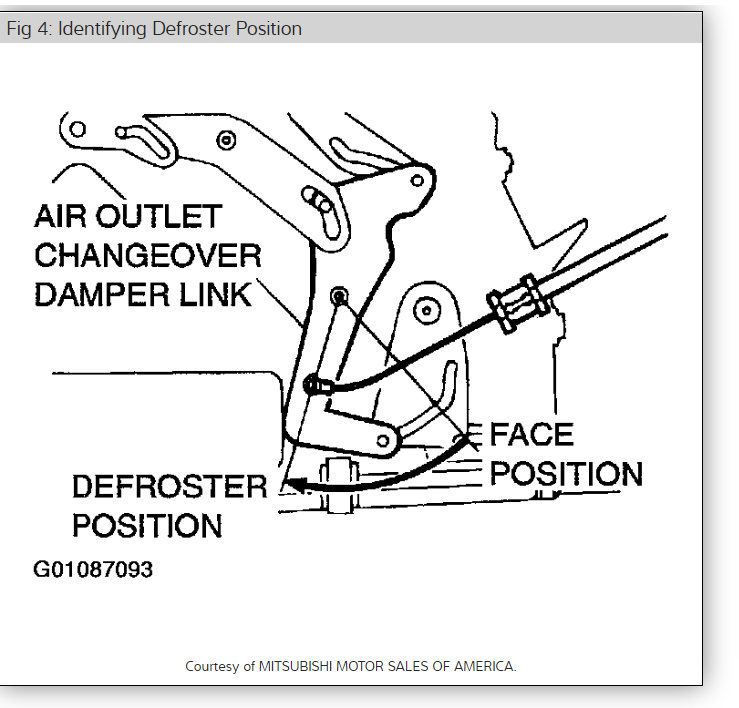 Fig 4: Identifying Defroster Position

AIR OUTLET CHANGEOVER DAMPER LINK

FACE POSITION

DEFROSTER POSITION

G01087093

Courtesy of MITSUBISHI MOTOR SALES OF AMERICA.