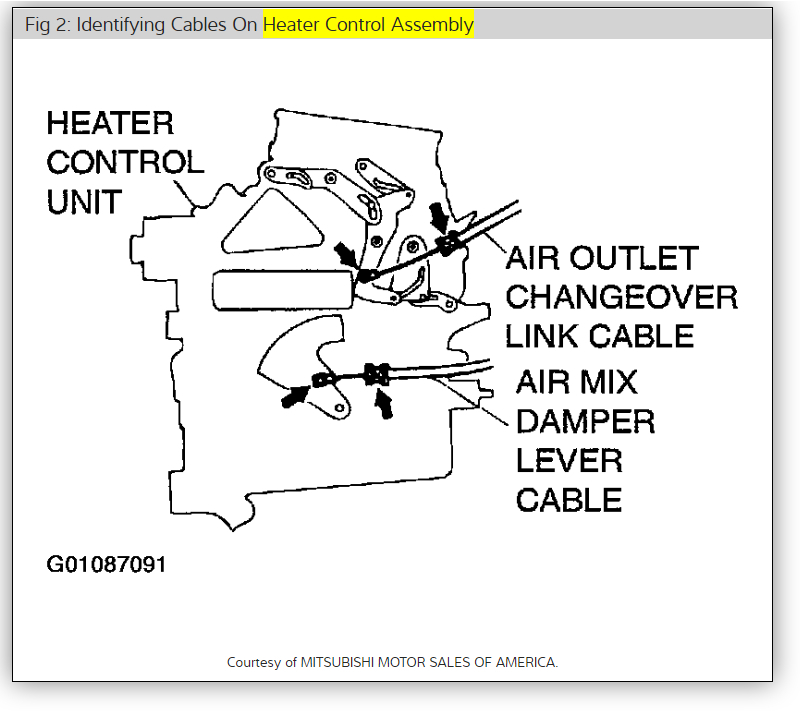 Fig 2: Identifying Cables On Heater Control Assembly

HEATER CONTROL UNIT

AIR OUTLET CHANGEOVER LINK CABLE

AIR MIX DAMPER LEVER CABLE

G01087091

Courtesy of MITSUBISHI MOTOR SALES OF AMERICA.