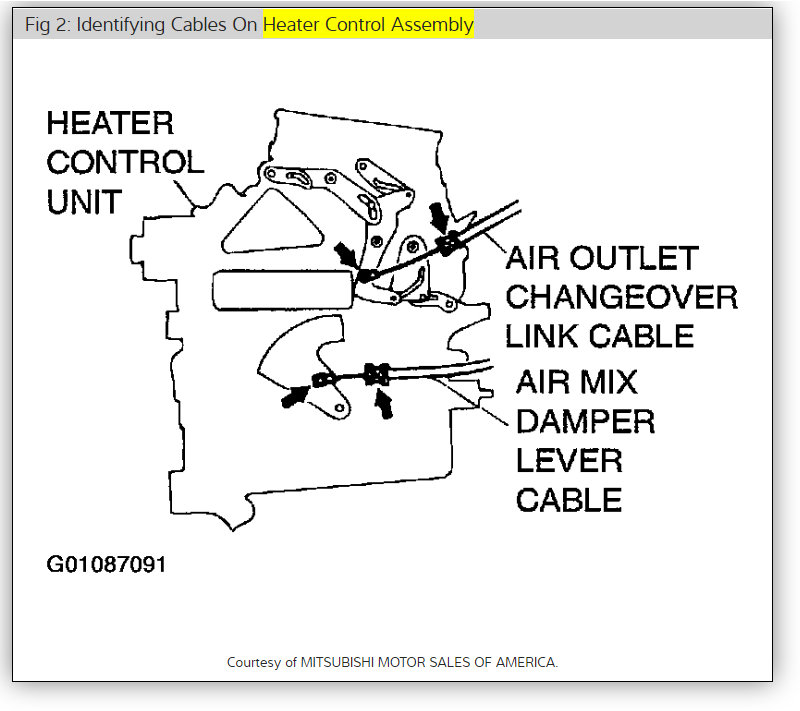 Fig 2: Identifying Cables On Heater Control Assembly

HEATER CONTROL UNIT

AIR OUTLET CHANGEOVER LINK CABLE

AIR MIX DAMPER LEVER CABLE

G01087091

Courtesy of MITSUBISHI MOTOR SALES OF AMERICA.