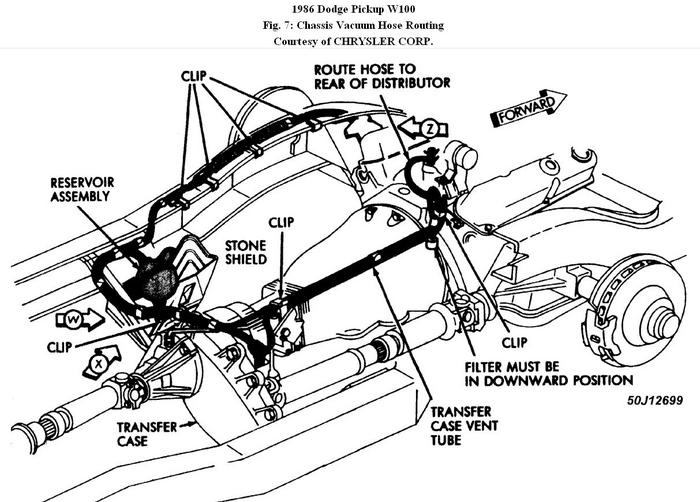 1986 Dodge Pickup W100
Fig. 7: Chassis Vacuum Hose Routing
Courtesy of CHRYSLER CORP.

CLIP

ROUTE HOSE TO REAR OF DISTRIBUTOR

FORWARD

Z

RESERVOIR ASSEMBLY

CLIP

STONE SHIELD

W

CLIP

X

CLIP

FILTER MUST BE IN DOWNWARD POSITION

50J12699

TRANSFER CASE

TRANSFER CASE VENT TUBE