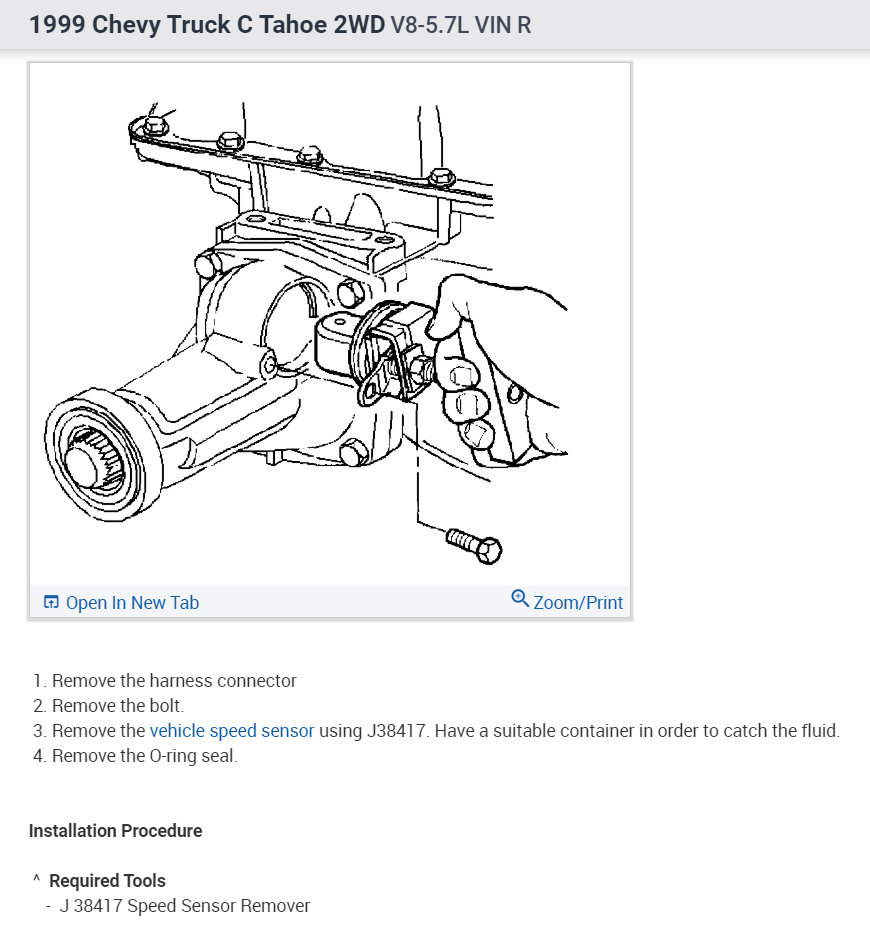 1999 Chevy Truck C Tahoe 2WD V8-5.7L VIN R

Open In New Tab

Zoom/Print

1. Remove the harness connector
2. Remove the bolt.
3. Remove the vehicle speed sensor using J38417. Have a suitable container in order to catch the fluid.
4. Remove the O-ring seal.

Installation Procedure

^ Required Tools
- J 38417 Speed Sensor Remover