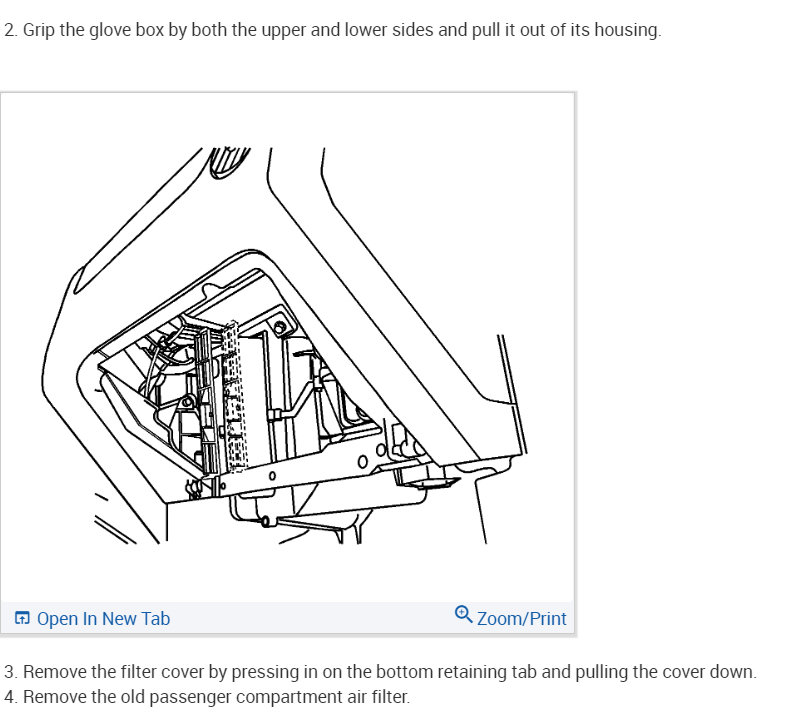 2. Grip the glove box by both the upper and lower sides and pull it out of its housing.

Open In New Tab

Zoom/Print

3. Remove the filter cover by pressing in on the bottom retaining tab and pulling the cover down.
4. Remove the old passenger compartment air filter.