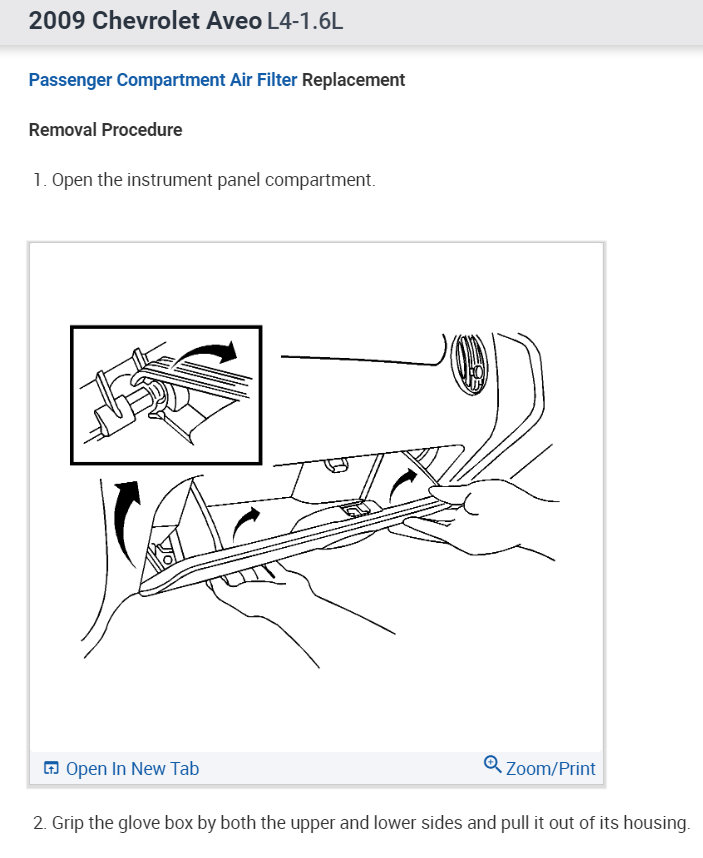 2009 Chevrolet Aveo L4-1.6L

Passenger Compartment Air Filter Replacement

Removal Procedure

1. Open the instrument panel compartment.

Open In New Tab

Zoom/Print

2. Grip the glove box by both the upper and lower sides and pull it out of its housing.