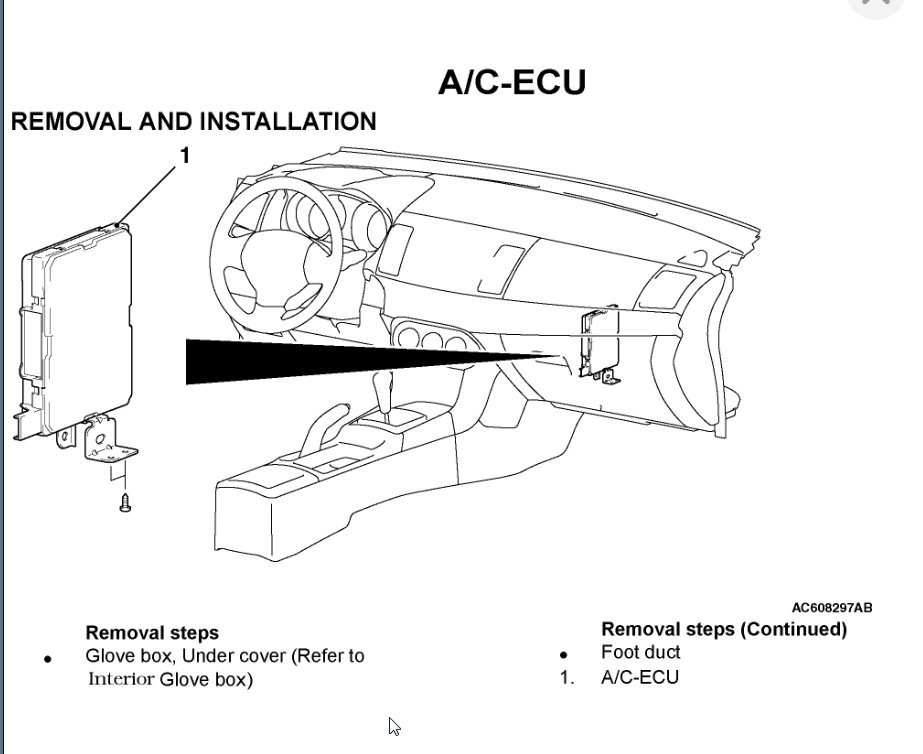 A/C-ECU

REMOVAL AND INSTALLATION

1

AC608297AB

Removal steps

• Glove box, Under cover (Refer to Interior Glove box)

Removal steps (Continued)

• Foot duct

1. A/C-ECU