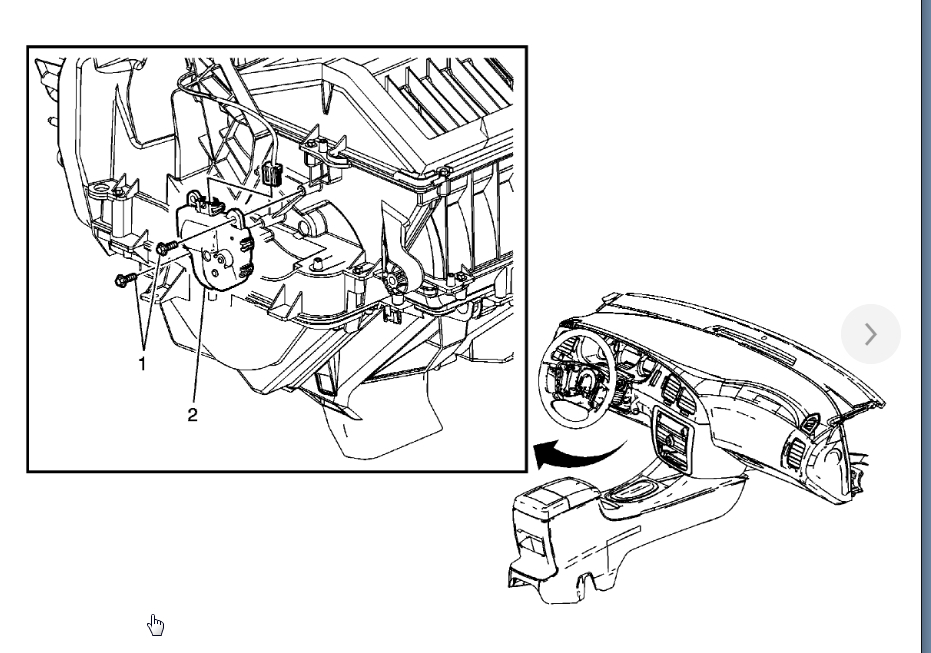 1
2