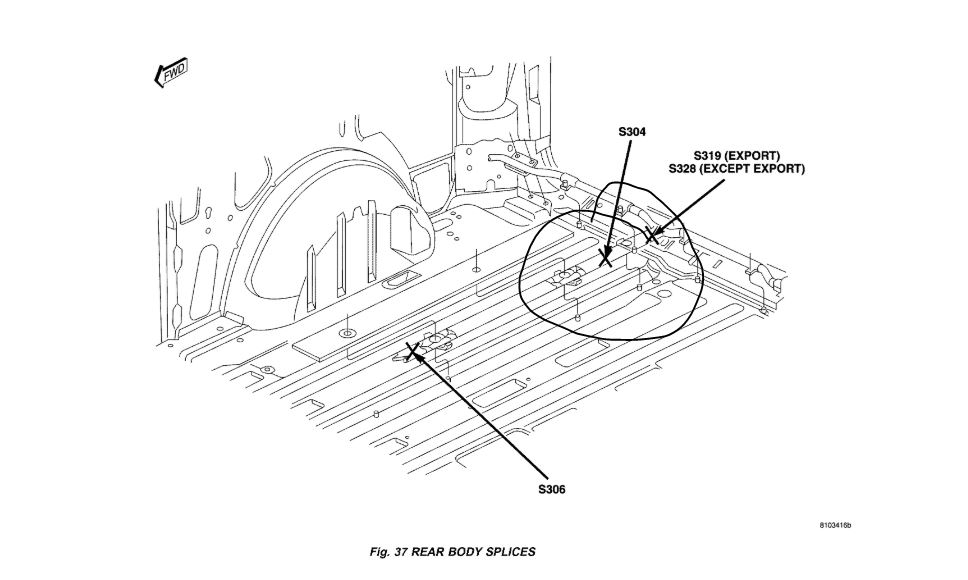 FWD

S304

S319 (EXPORT)
S328 (EXCEPT EXPORT)

S306

8103416b

Fig. 37 REAR BODY SPLICES