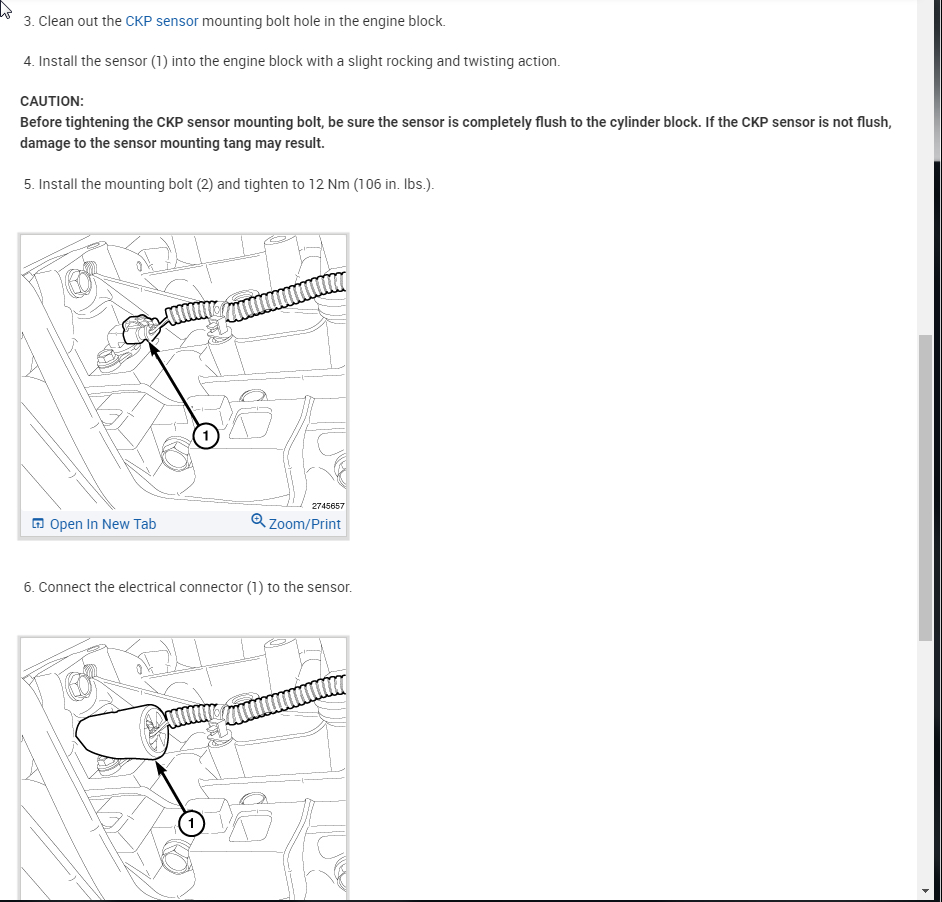 3. Clean out the CKP sensor mounting bolt hole in the engine block.

4. Install the sensor (1) into the engine block with a slight rocking and twisting action.

CAUTION:
Before tightening the CKP sensor mounting bolt, be sure the sensor is completely flush to the cylinder block. If the CKP sensor is not flush, damage to the sensor mounting tang may result.

5. Install the mounting bolt (2) and tighten to 12 Nm (106 in. lbs.).

1

2745657

Open In New Tab

Zoom/Print

6. Connect the electrical connector (1) to the sensor.

1